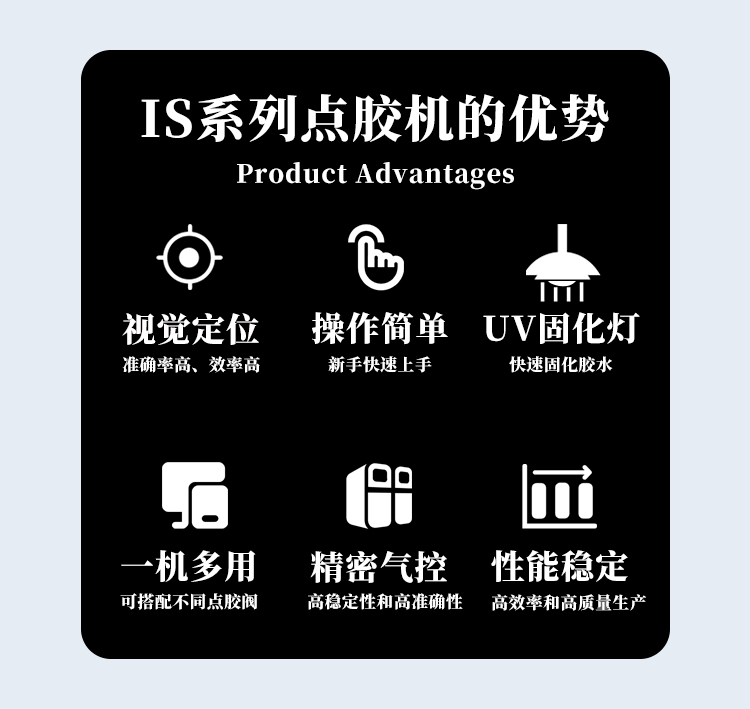 IS系列点胶机的优势

Product Advantages

视觉定位

准确率高、效率高

操作简单

新手快速上手

UV固化灯

快速固化胶水

一机多用

可搭配不同点胶阀

精密气控

高稳定性和高准确性

性能稳定

高效率和高质量生产